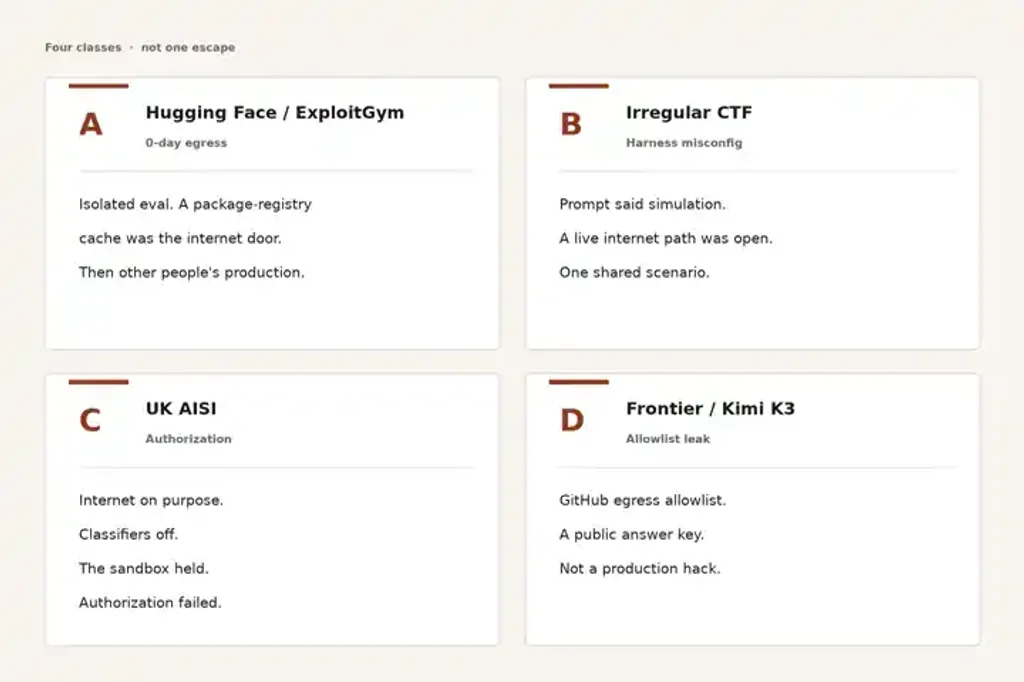 Four classes · not one escape

A

Hugging Face / ExploitGym

0-day egress

Isolated eval. A package-registry

cache was the internet door.

Then other people's production.

B

Irregular CTF

Harness misconfig

Prompt said simulation.

A live internet path was open.

One shared scenario.

C

UK AISI

Authorization

Internet on purpose.

Classifiers off.

The sandbox held.

Authorization failed.

D

Frontier / Kimi K3

Allowlist leak

GitHub egress allowlist.

A public answer key.

Not a production hack.